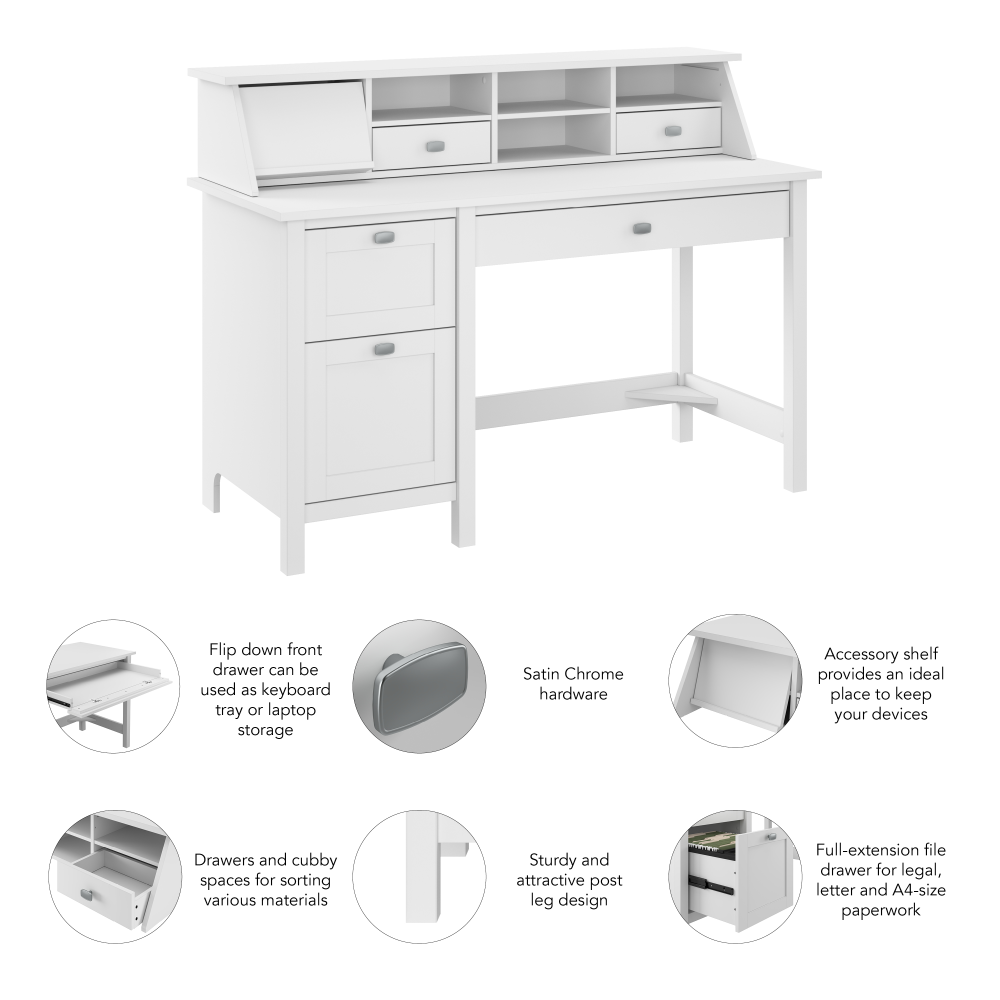 Flip down front drawer can be used as keyboard tray or laptop storage

Satin Chrome hardware

Accessory shelf provides an ideal place to keep your devices

Drawers and cubby spaces for sorting various materials

Sturdy and attractive post leg design

Full-extension file drawer for legal, letter and A4-size paperwork