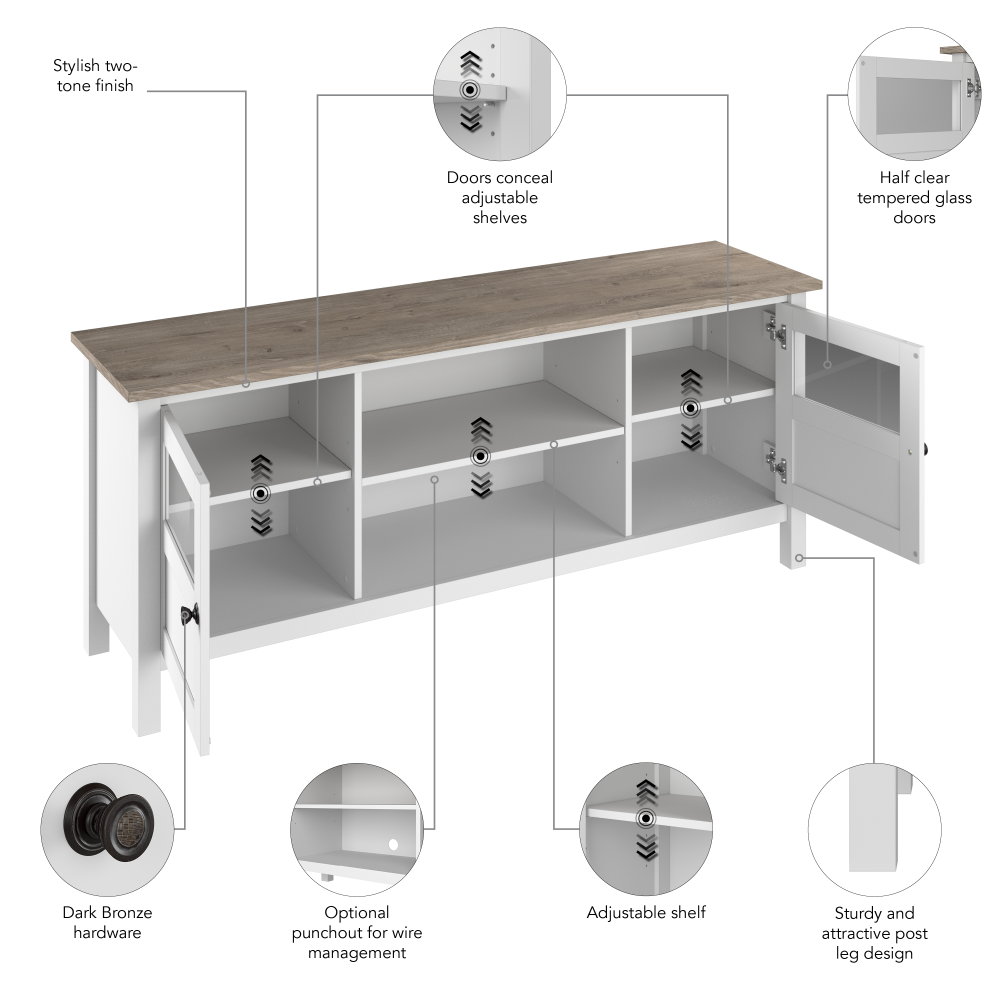 Stylish two-tone finish

Doors conceal adjustable shelves

Half clear tempered glass doors

Dark Bronze hardware

Optional punchout for wire management

Adjustable shelf

Sturdy and attractive post leg design