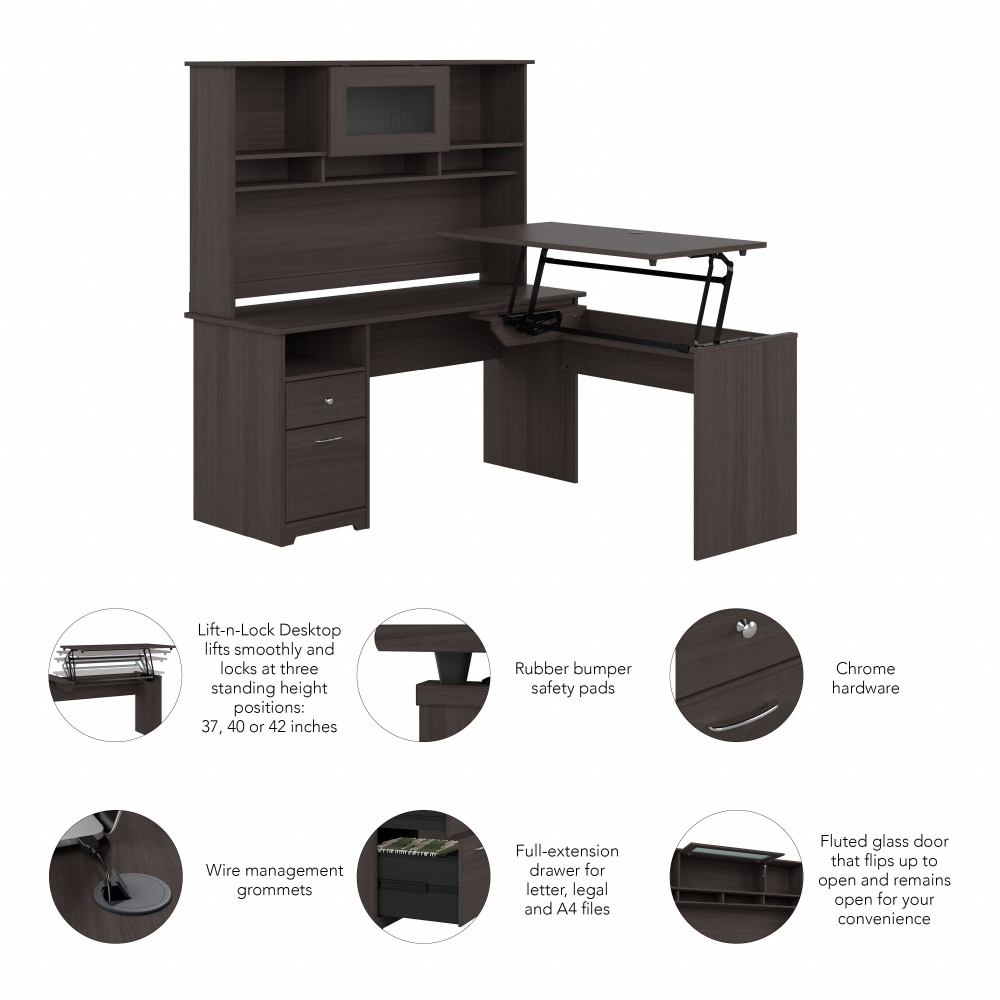 Lift-n-Lock Desktop lifts smoothly and locks at three standing height positions: 37, 40 or 42 inches

Rubber bumper safety pads

Chrome hardware

Wire management grommets

Full-extension drawer for letter, legal and A4 files

Fluted glass door that flips up to open and remains open for your convenience