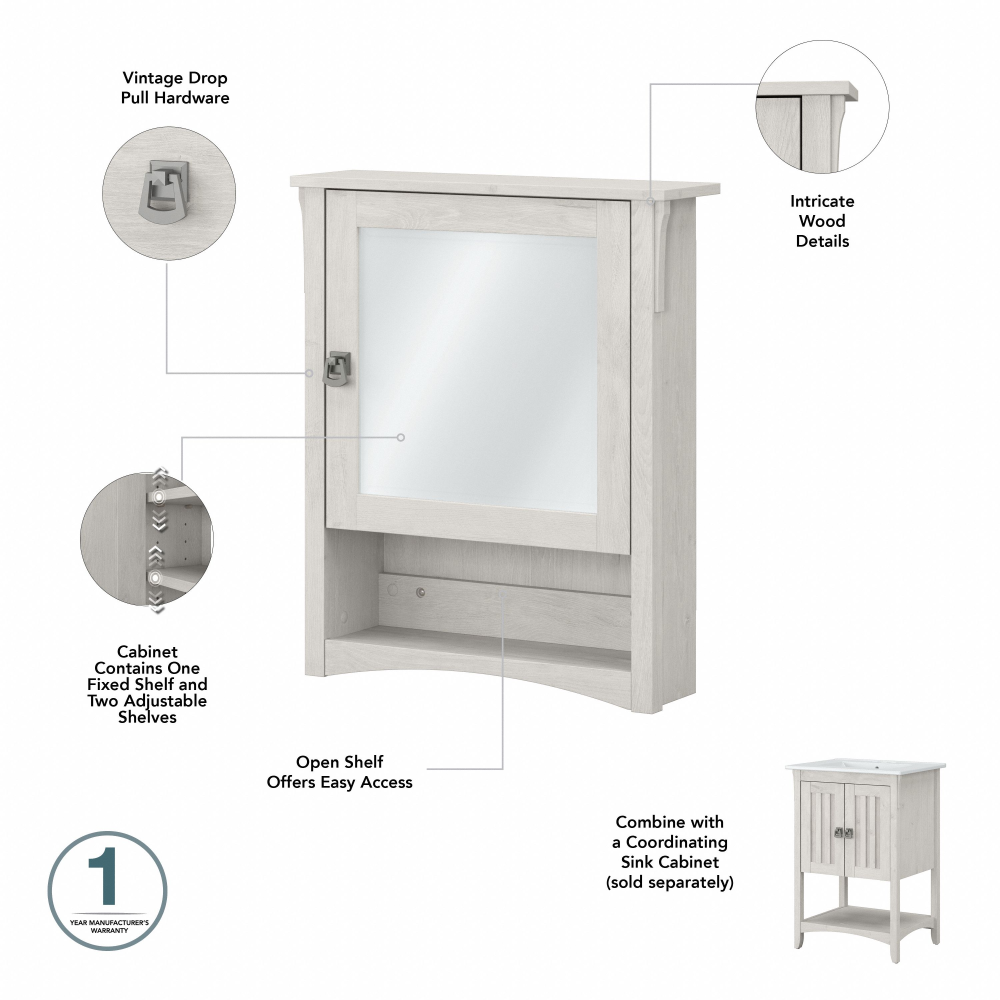 Vintage Drop Pull Hardware

Intricate Wood Details

Cabinet Contains One Fixed Shelf and Two Adjustable Shelves

Open Shelf Offers Easy Access

Combine with a Coordinating Sink Cabinet (sold separately)

1
YEAR MANUFACTURER'S WARRANTY