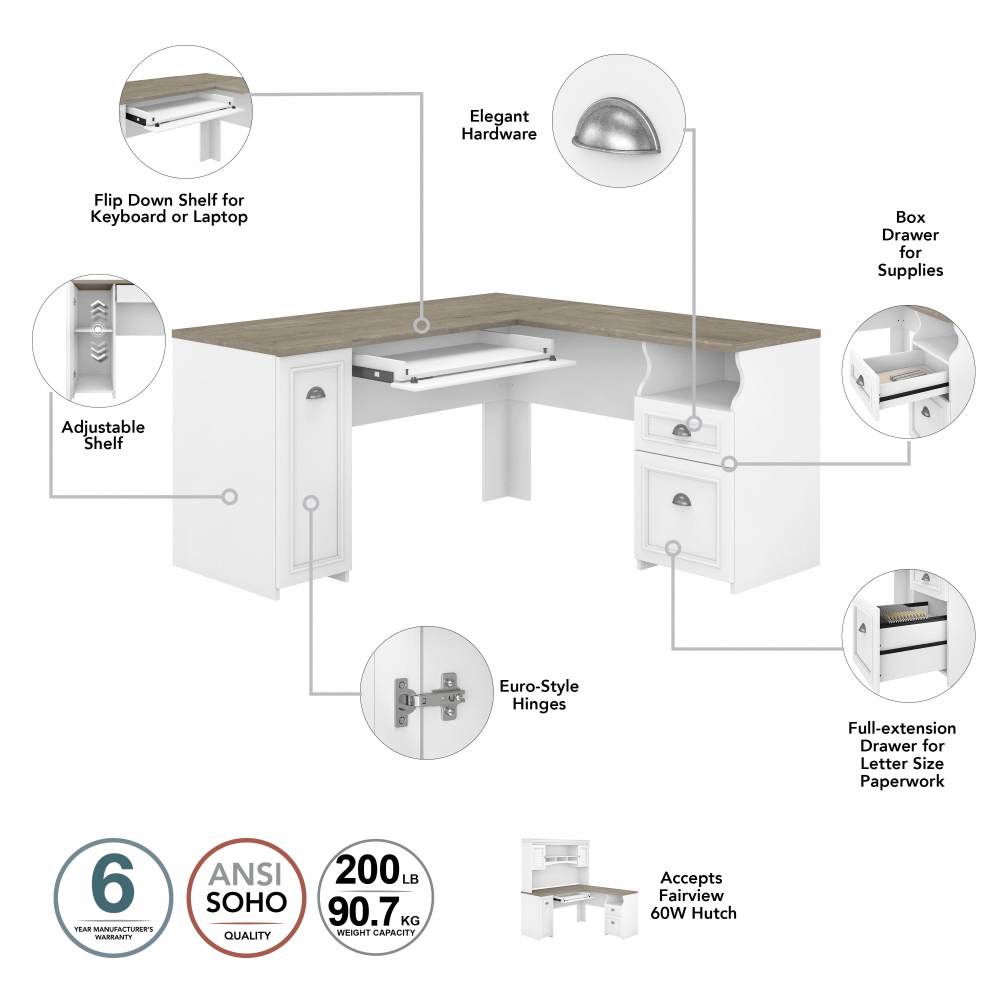 Flip Down Shelf for Keyboard or Laptop

Elegant Hardware

Box Drawer for Supplies

Adjustable Shelf

Euro-Style Hinges

Full-extension Drawer for Letter Size Paperwork

6
YEAR MANUFACTURER'S WARRANTY

ANSI SOHO
QUALITY

200 LB
90.7 KG
WEIGHT CAPACITY

Accepts Fairview 60W Hutch