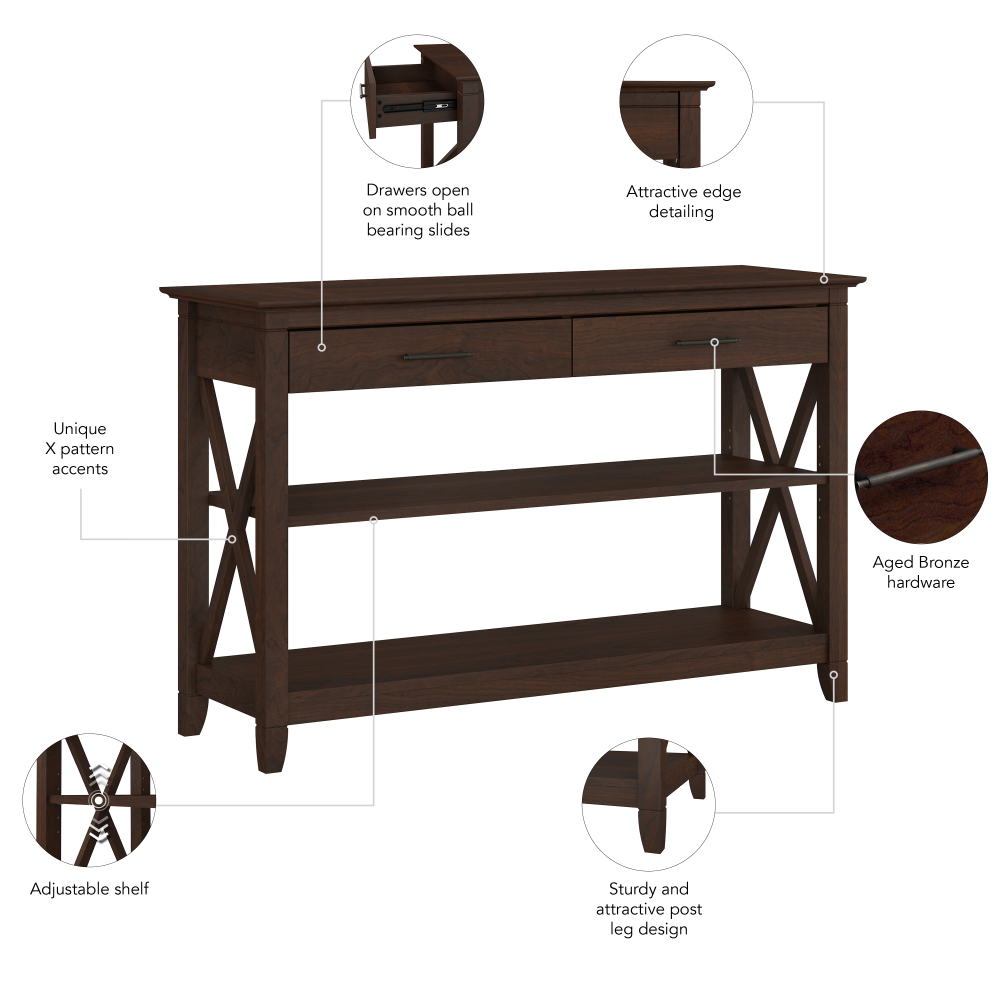 Drawers open on smooth ball bearing slides

Attractive edge detailing

Unique X pattern accents

Aged Bronze hardware

Adjustable shelf

Sturdy and attractive post leg design