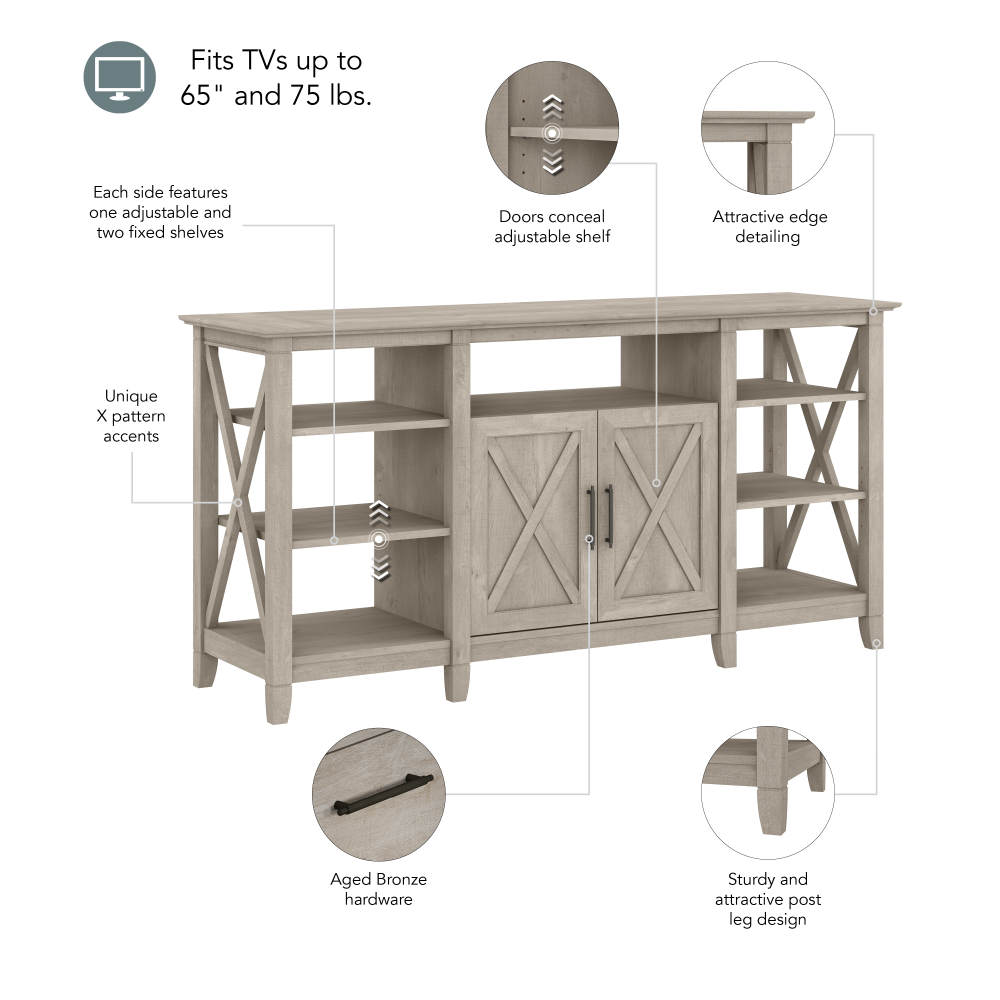 Fits TVs up to 65" and 75 lbs.

Each side features one adjustable and two fixed shelves

Doors conceal adjustable shelf

Attractive edge detailing

Unique X pattern accents

Aged Bronze hardware

Sturdy and attractive post leg design