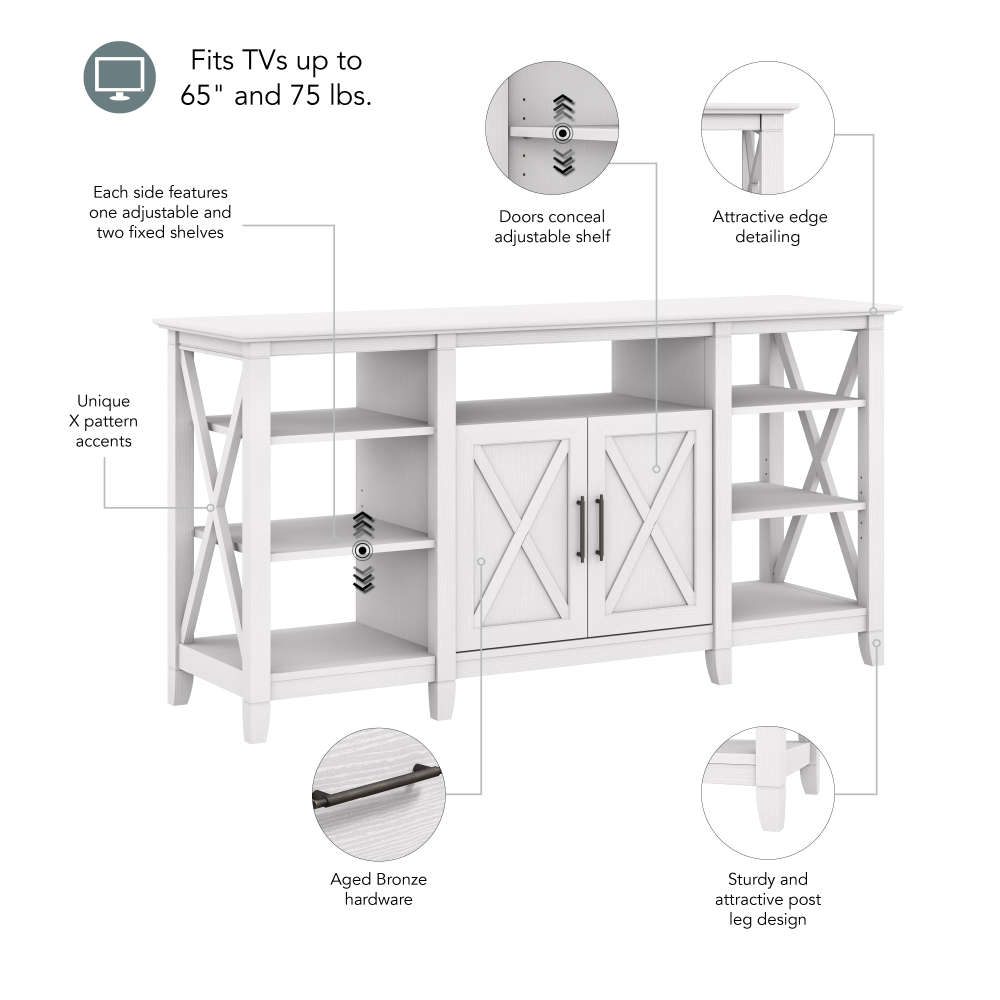 Fits TVs up to 65" and 75 lbs.

Each side features one adjustable and two fixed shelves

Doors conceal adjustable shelf

Attractive edge detailing

Unique X pattern accents

Aged Bronze hardware

Sturdy and attractive post leg design