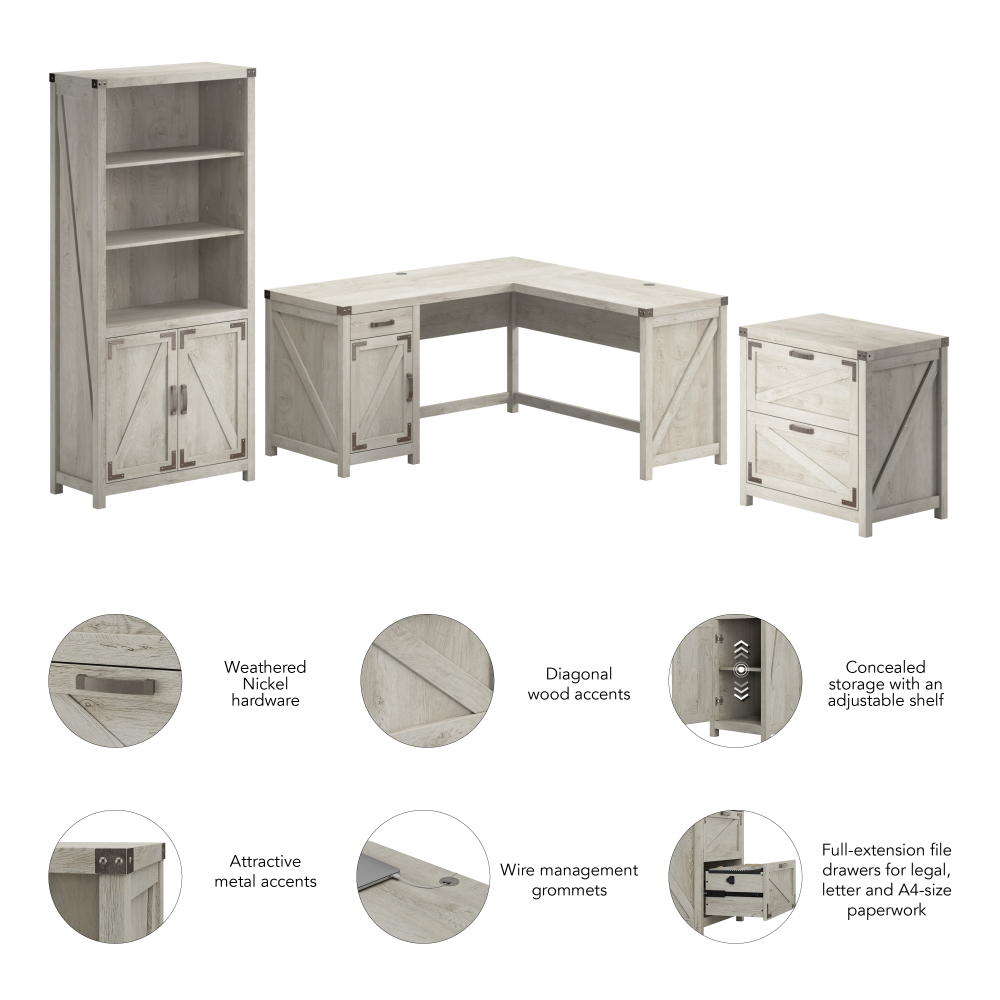 Weathered Nickel hardware

Diagonal wood accents

Concealed storage with an adjustable shelf

Attractive metal accents

Wire management grommets

Full-extension file drawers for legal, letter and A4-size paperwork