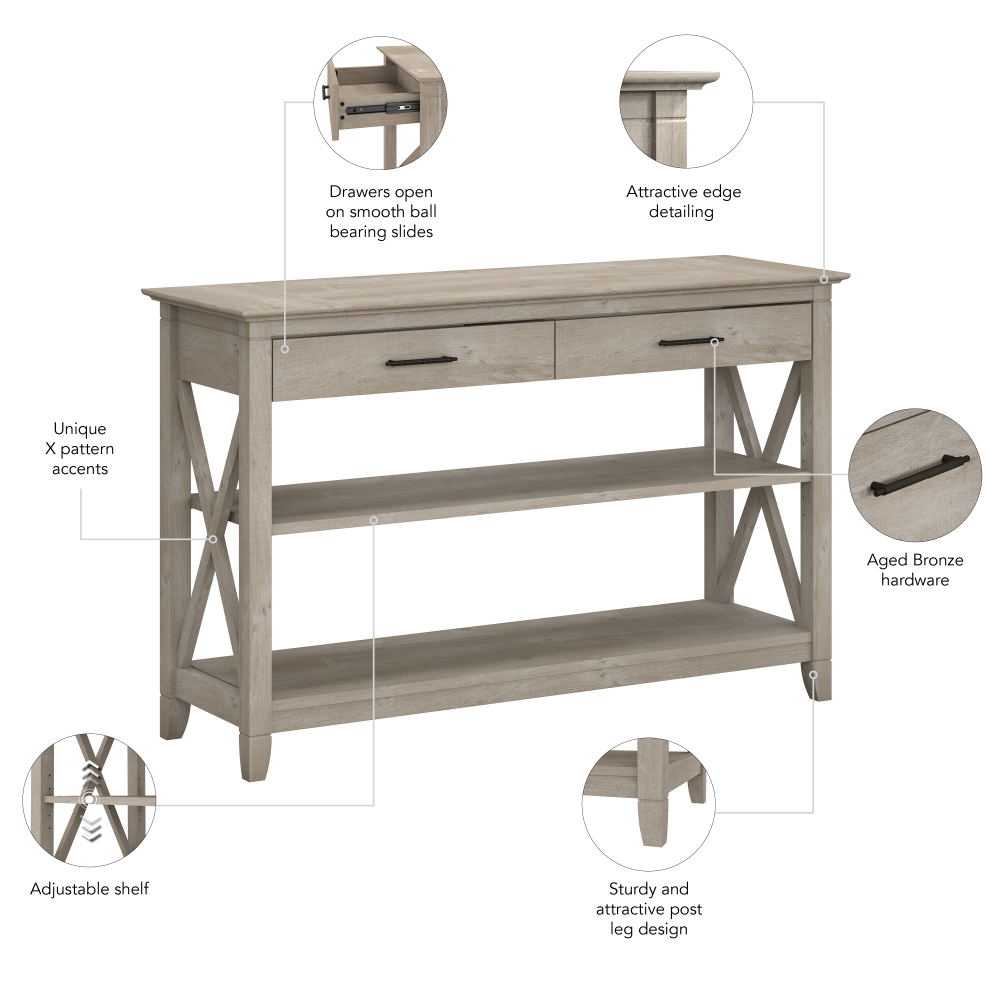 Drawers open on smooth ball bearing slides

Attractive edge detailing

Unique X pattern accents

Aged Bronze hardware

Adjustable shelf

Sturdy and attractive post leg design