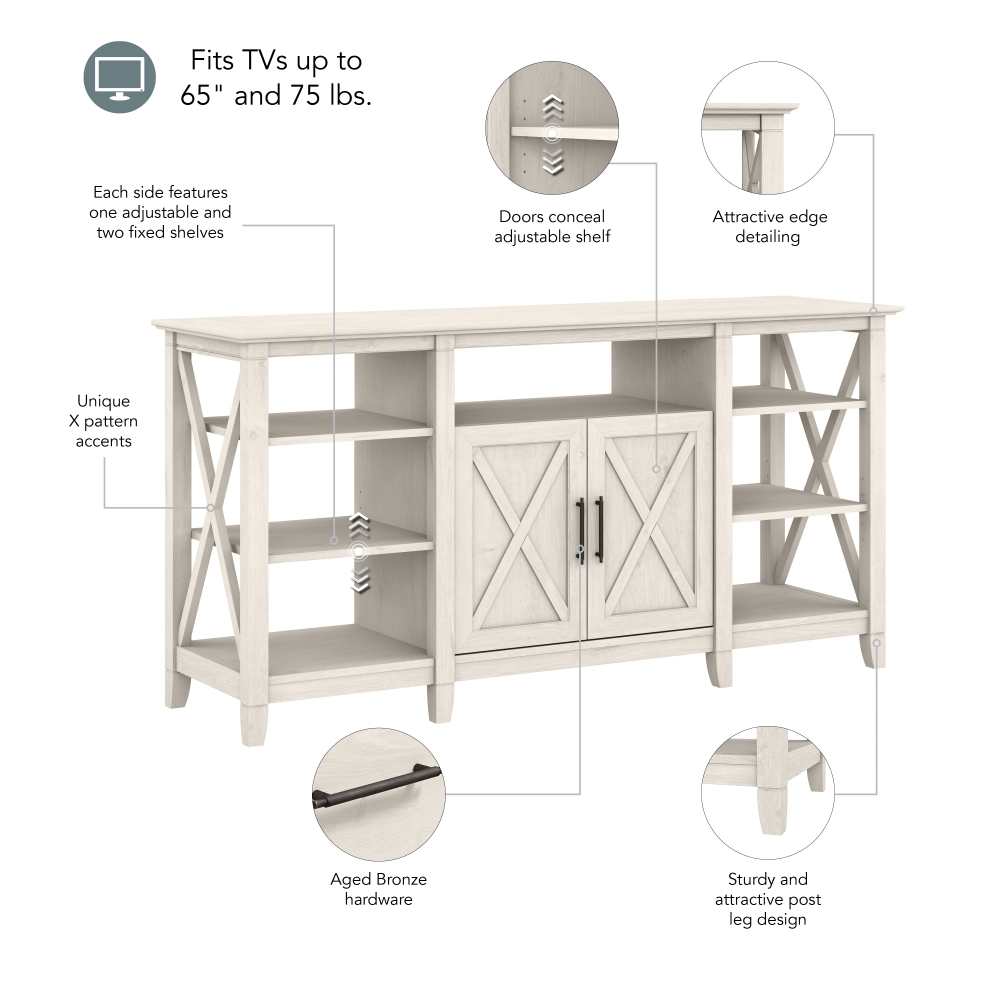 Fits TVs up to 65" and 75 lbs.

Each side features one adjustable and two fixed shelves

Doors conceal adjustable shelf

Attractive edge detailing

Unique X pattern accents

Aged Bronze hardware

Sturdy and attractive post leg design