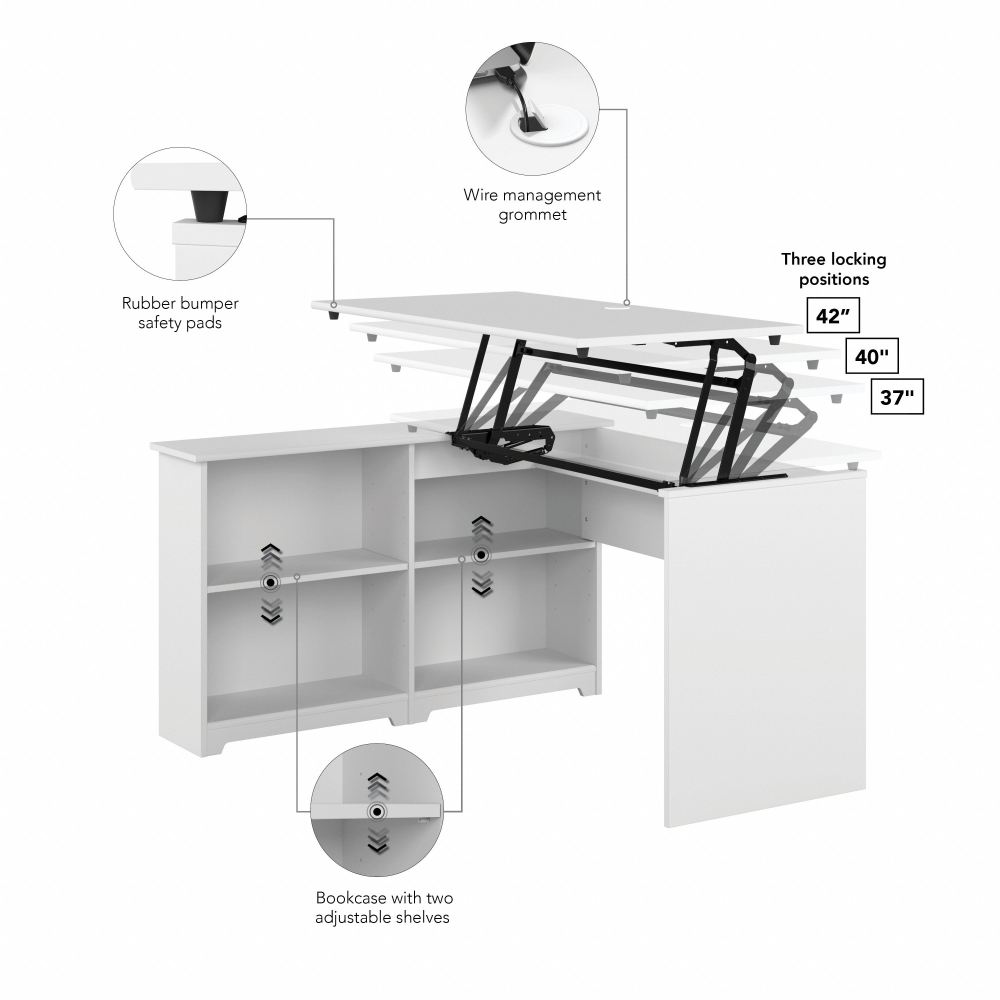 Wire management grommet

Rubber bumper safety pads

Three locking positions

42"

40"

37"

Bookcase with two adjustable shelves