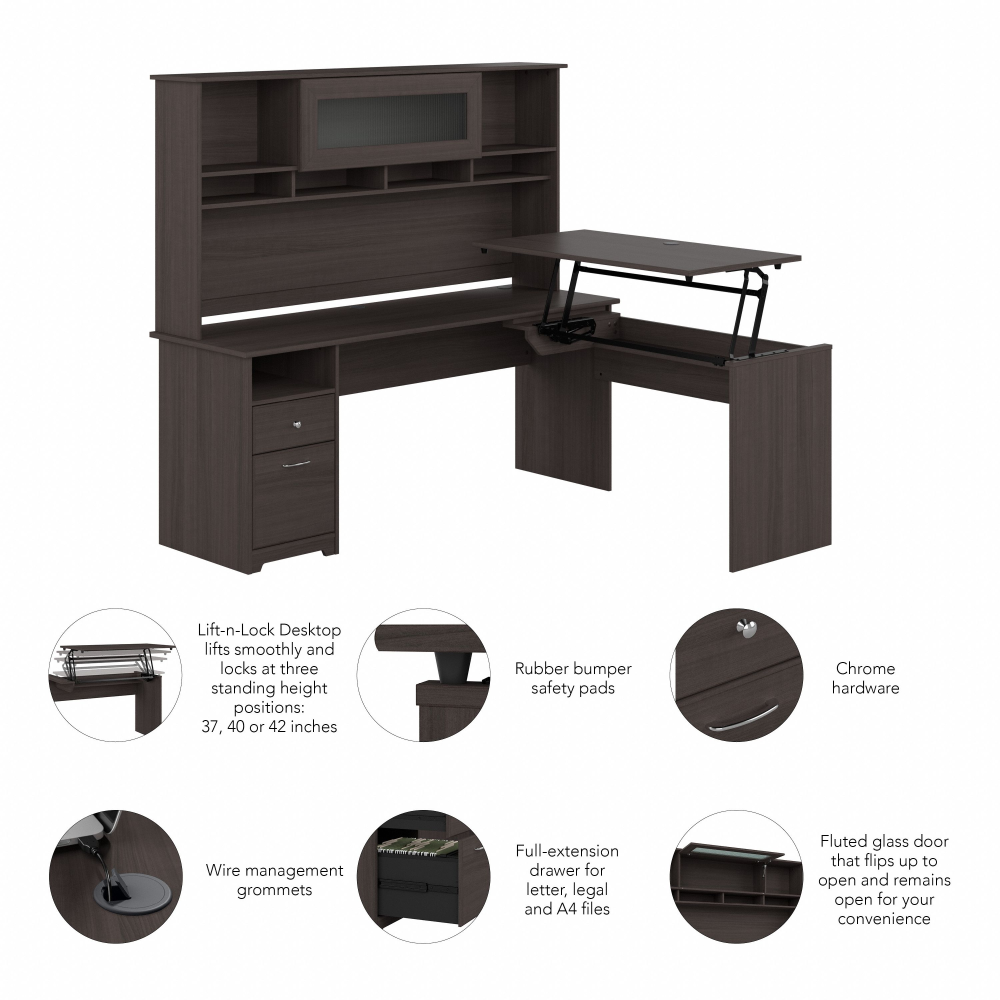 Lift-n-Lock Desktop lifts smoothly and locks at three standing height positions: 37, 40 or 42 inches

Rubber bumper safety pads

Chrome hardware

Wire management grommets

Full-extension drawer for letter, legal and A4 files

Fluted glass door that flips up to open and remains open for your convenience