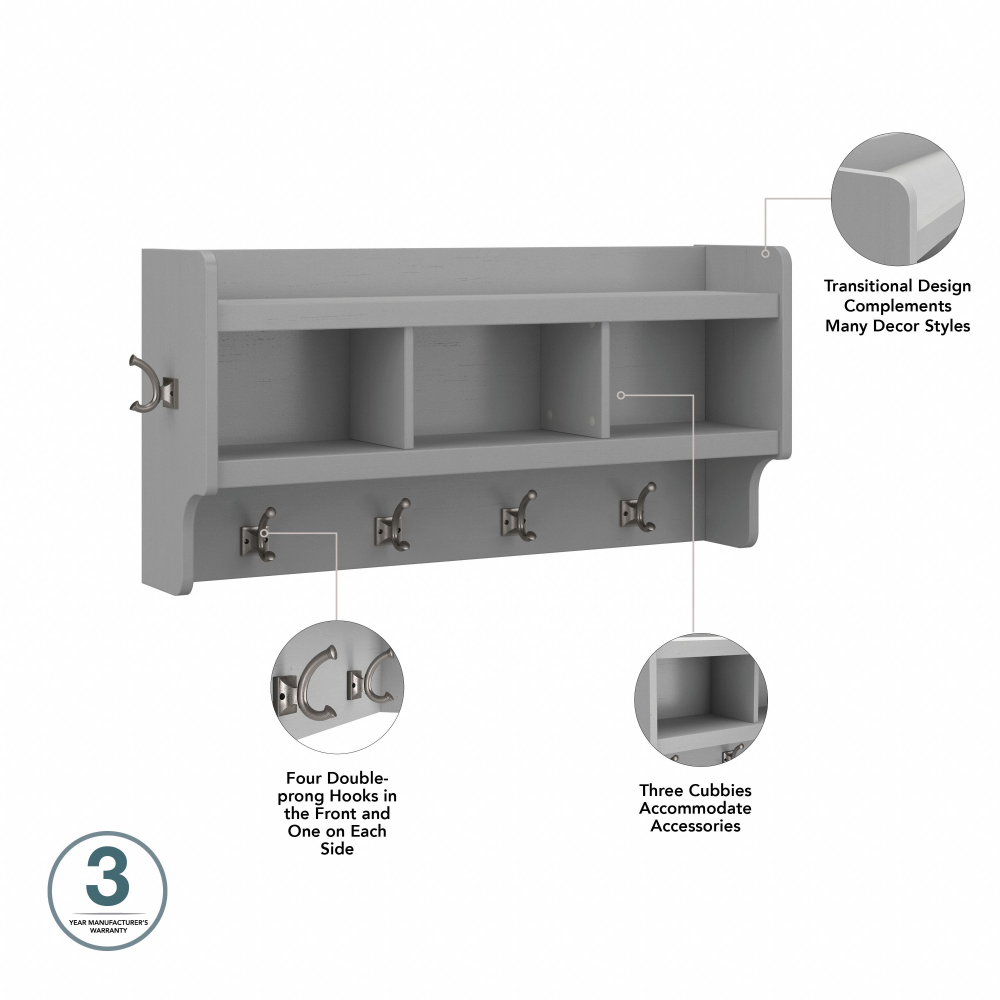 Transitional Design Complements Many Decor Styles

Four Double-prong Hooks in the Front and One on Each Side

Three Cubbies Accommodate Accessories

3
YEAR MANUFACTURER'S WARRANTY