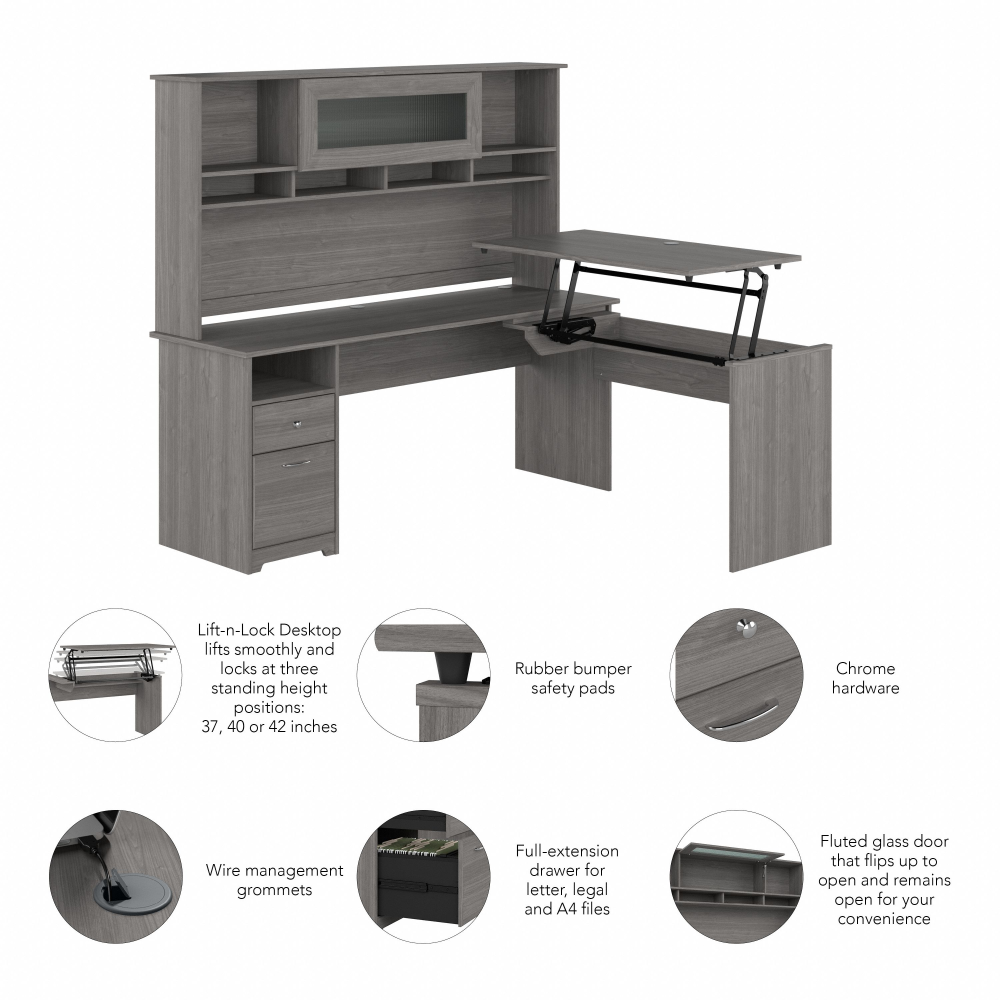 Lift-n-Lock Desktop lifts smoothly and locks at three standing height positions: 37, 40 or 42 inches

Rubber bumper safety pads

Chrome hardware

Wire management grommets

Full-extension drawer for letter, legal and A4 files

Fluted glass door that flips up to open and remains open for your convenience