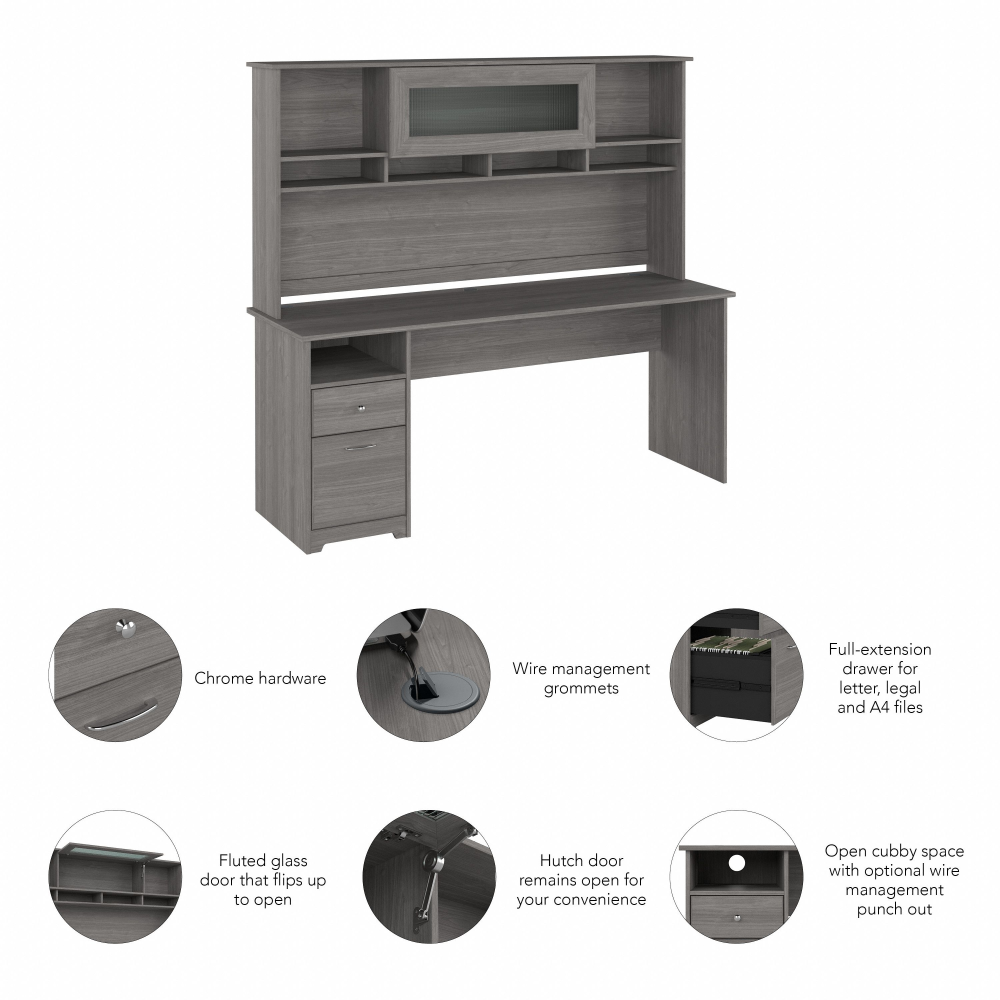 Chrome hardware

Wire management grommets

Full-extension drawer for letter, legal and A4 files

Fluted glass door that flips up to open

Hutch door remains open for your convenience

Open cubby space with optional wire management punch out