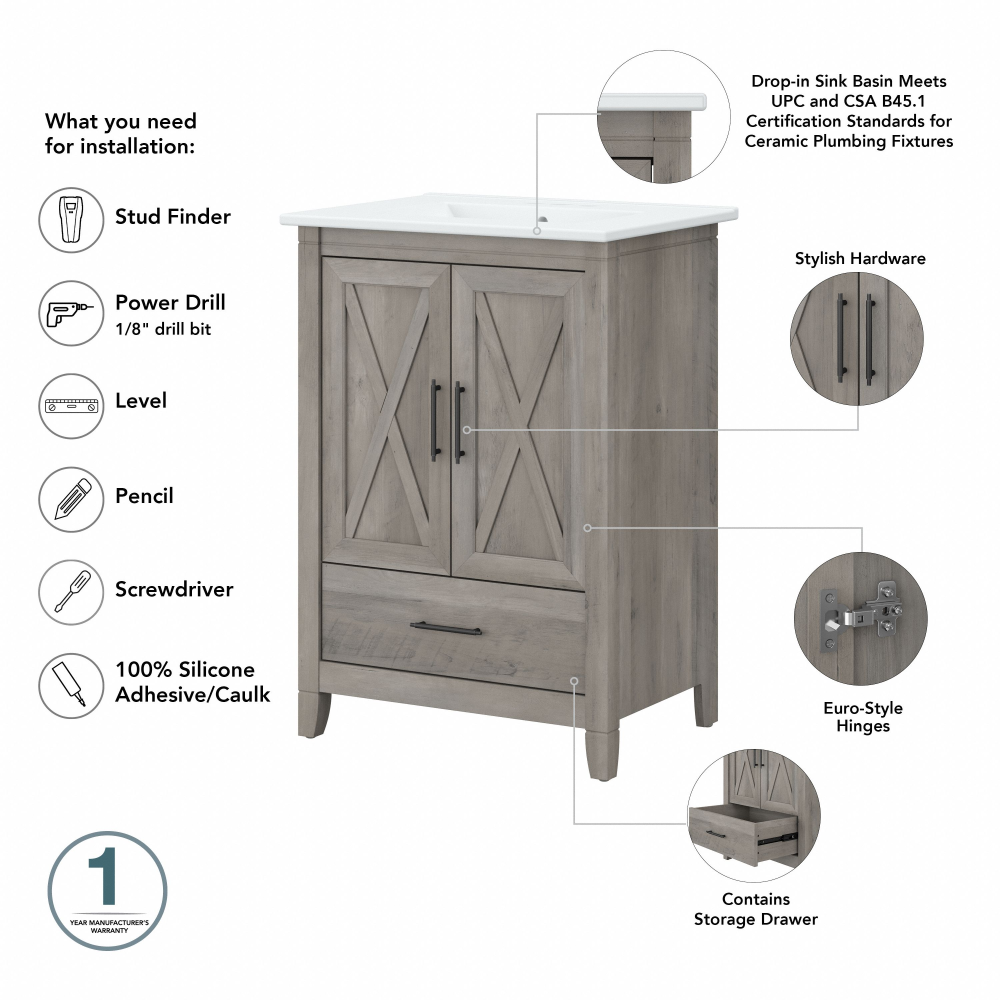 What you need for installation:

Stud Finder

Power Drill
1/8" drill bit

Level

Pencil

Screwdriver

100% Silicone Adhesive/Caulk

1
YEAR MANUFACTURER'S WARRANTY

Drop-in Sink Basin Meets UPC and CSA B45.1 Certification Standards for Ceramic Plumbing Fixtures

Stylish Hardware

Euro-Style Hinges

Contains Storage Drawer