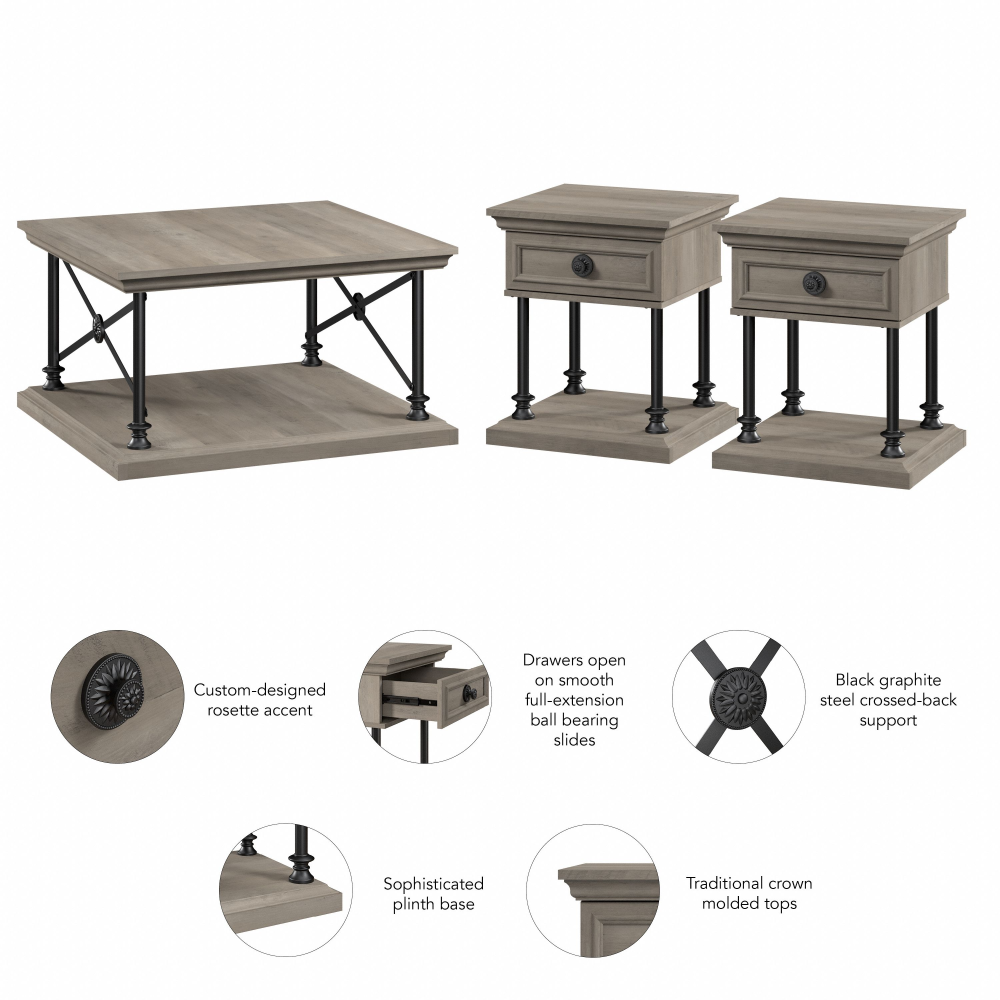 Custom-designed rosette accent

Drawers open on smooth full-extension ball bearing slides

Black graphite steel crossed-back support

Sophisticated plinth base

Traditional crown molded tops