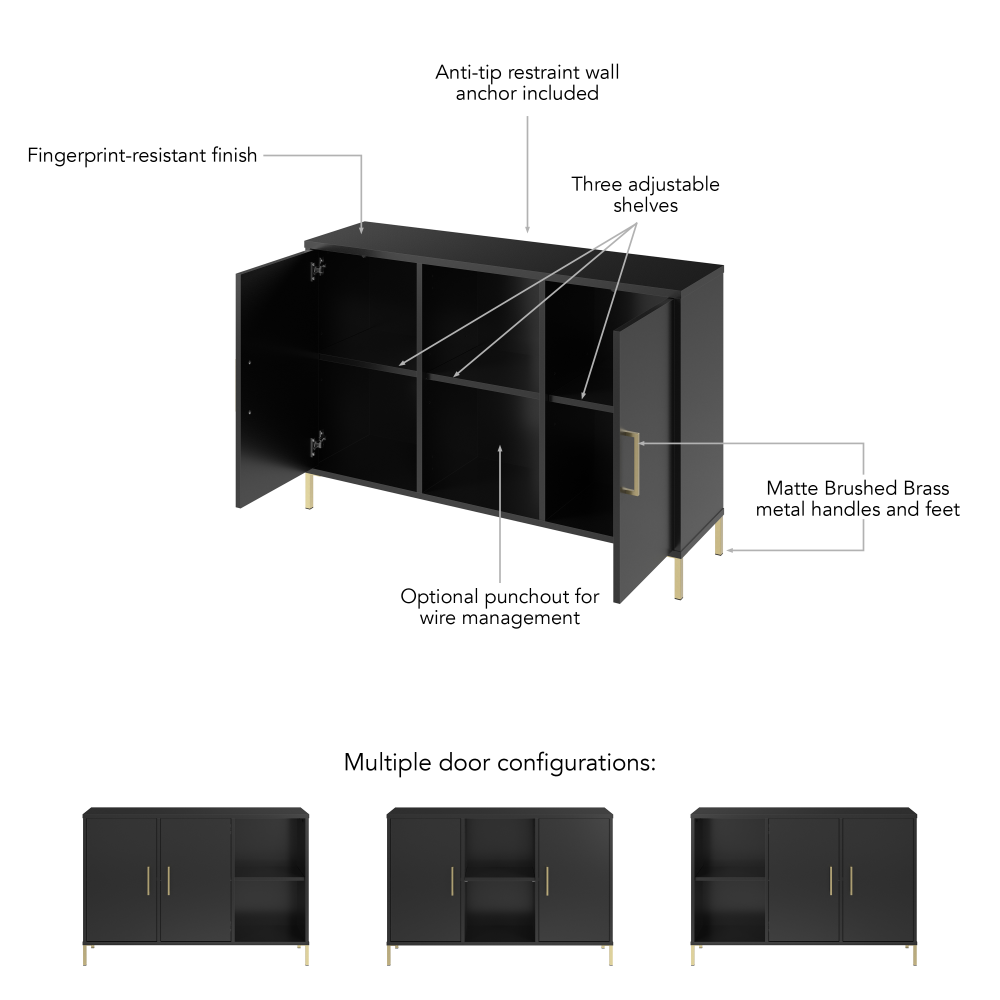 Anti-tip restraint wall anchor included

Fingerprint-resistant finish

Three adjustable shelves

Matte Brushed Brass metal handles and feet

Optional punchout for wire management

Multiple door configurations: