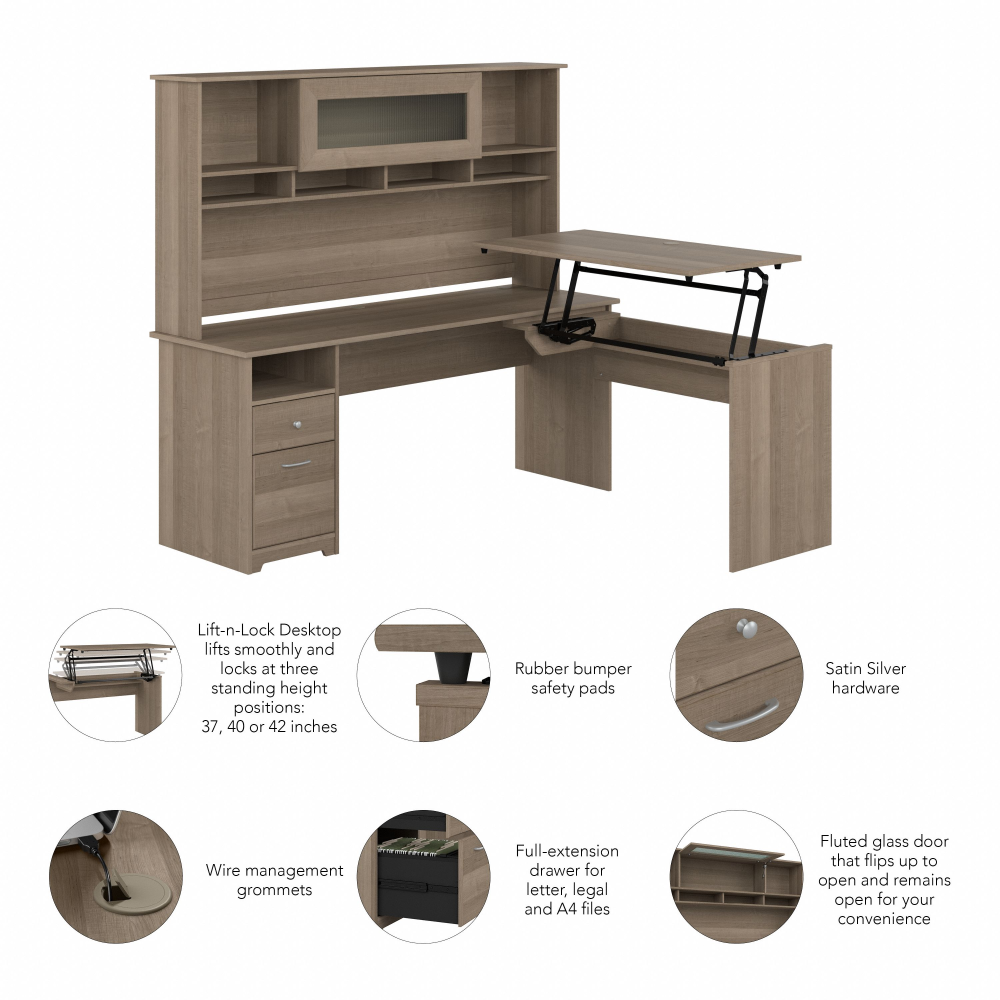 Lift-n-Lock Desktop lifts smoothly and locks at three standing height positions: 37, 40 or 42 inches

Rubber bumper safety pads

Satin Silver hardware

Wire management grommets

Full-extension drawer for letter, legal and A4 files

Fluted glass door that flips up to open and remains open for your convenience