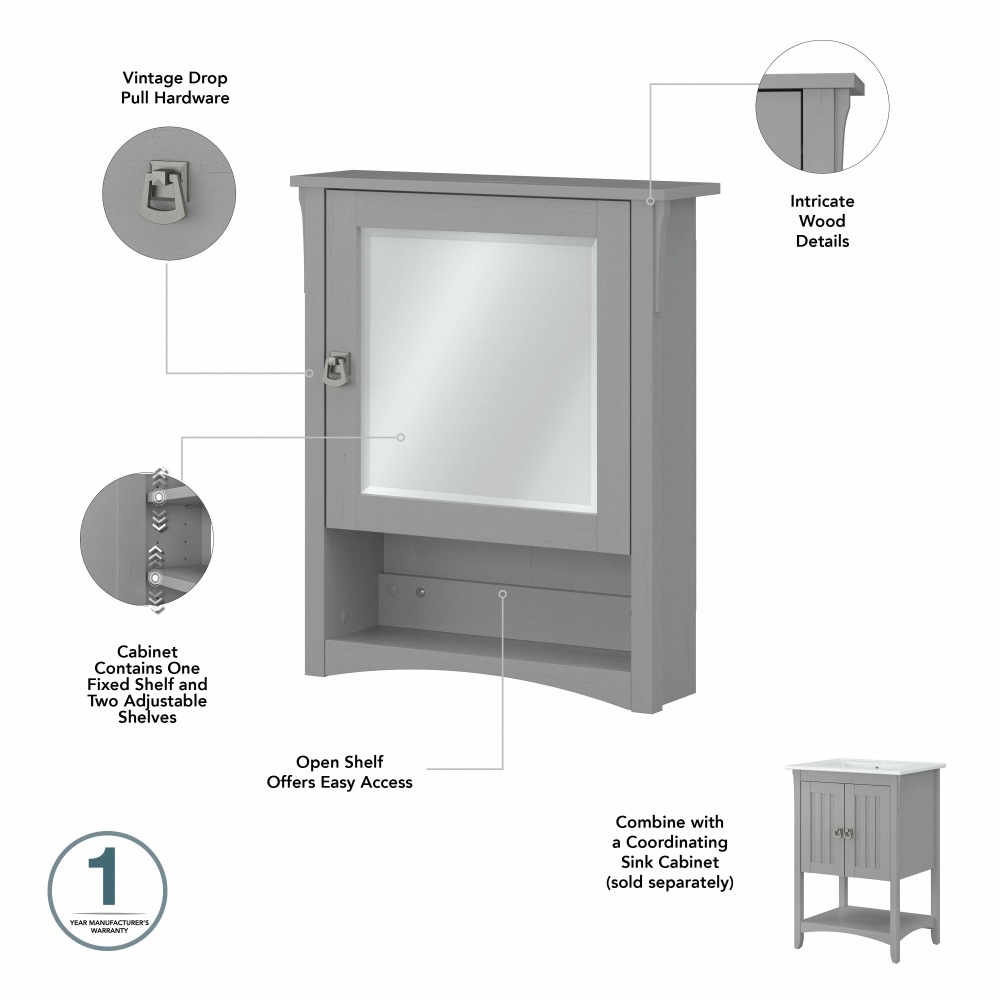 Vintage Drop Pull Hardware

Intricate Wood Details

Cabinet Contains One Fixed Shelf and Two Adjustable Shelves

Open Shelf Offers Easy Access

Combine with a Coordinating Sink Cabinet (sold separately)

1
YEAR MANUFACTURER'S WARRANTY