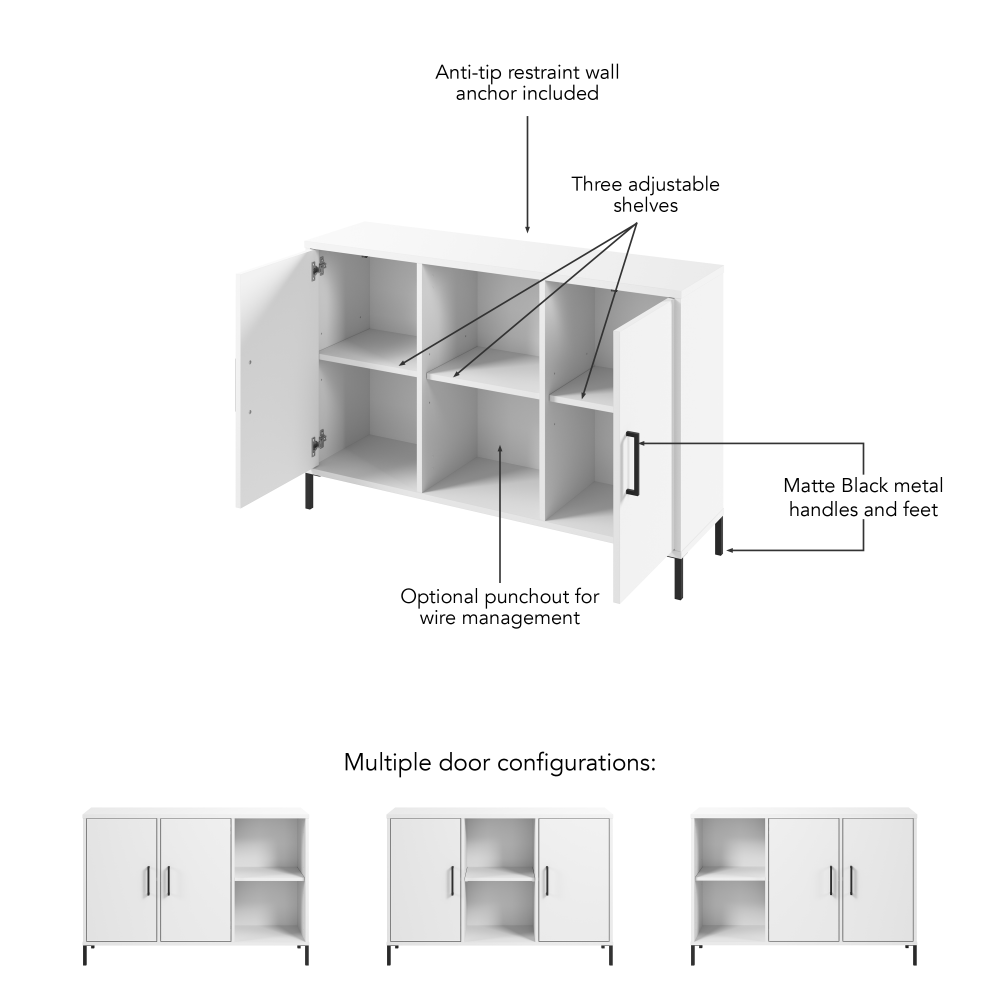 Anti-tip restraint wall anchor included

Three adjustable shelves

Matte Black metal handles and feet

Optional punchout for wire management

Multiple door configurations: