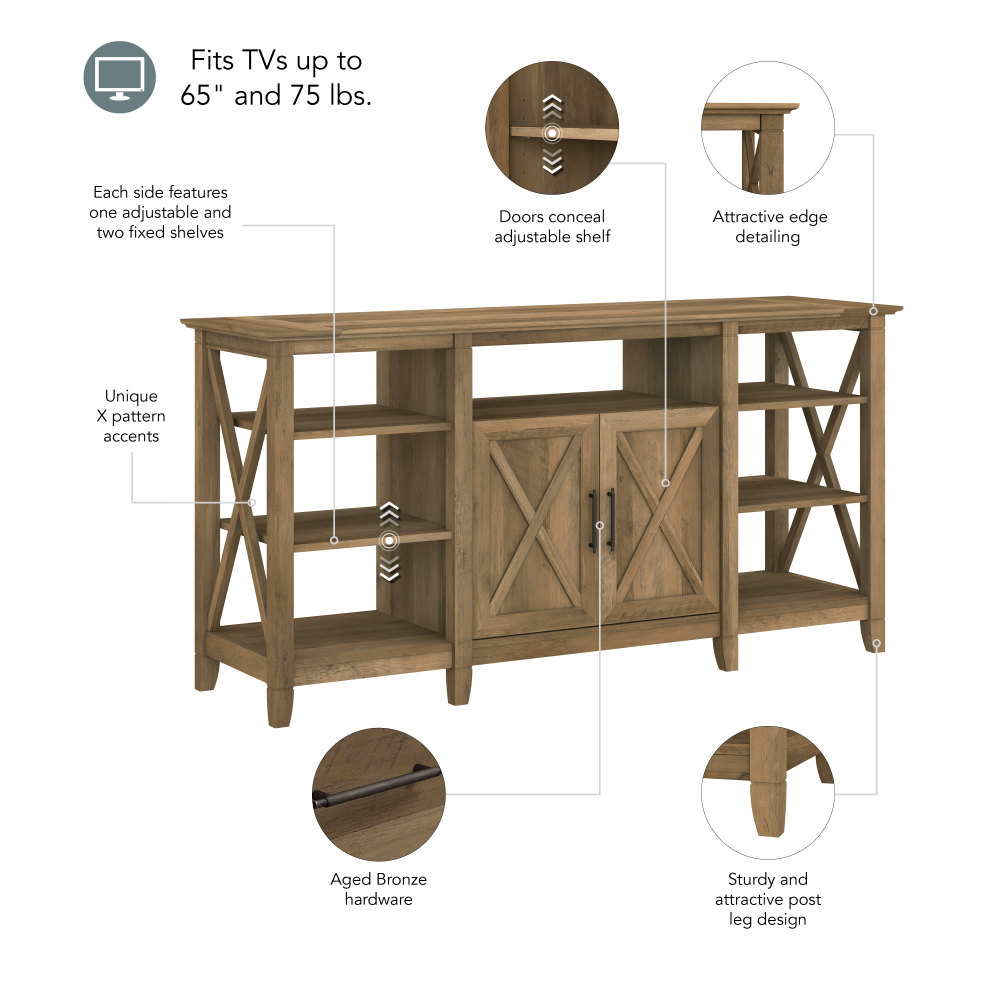 Fits TVs up to 65" and 75 lbs.

Each side features one adjustable and two fixed shelves

Doors conceal adjustable shelf

Attractive edge detailing

Unique X pattern accents

Aged Bronze hardware

Sturdy and attractive post leg design