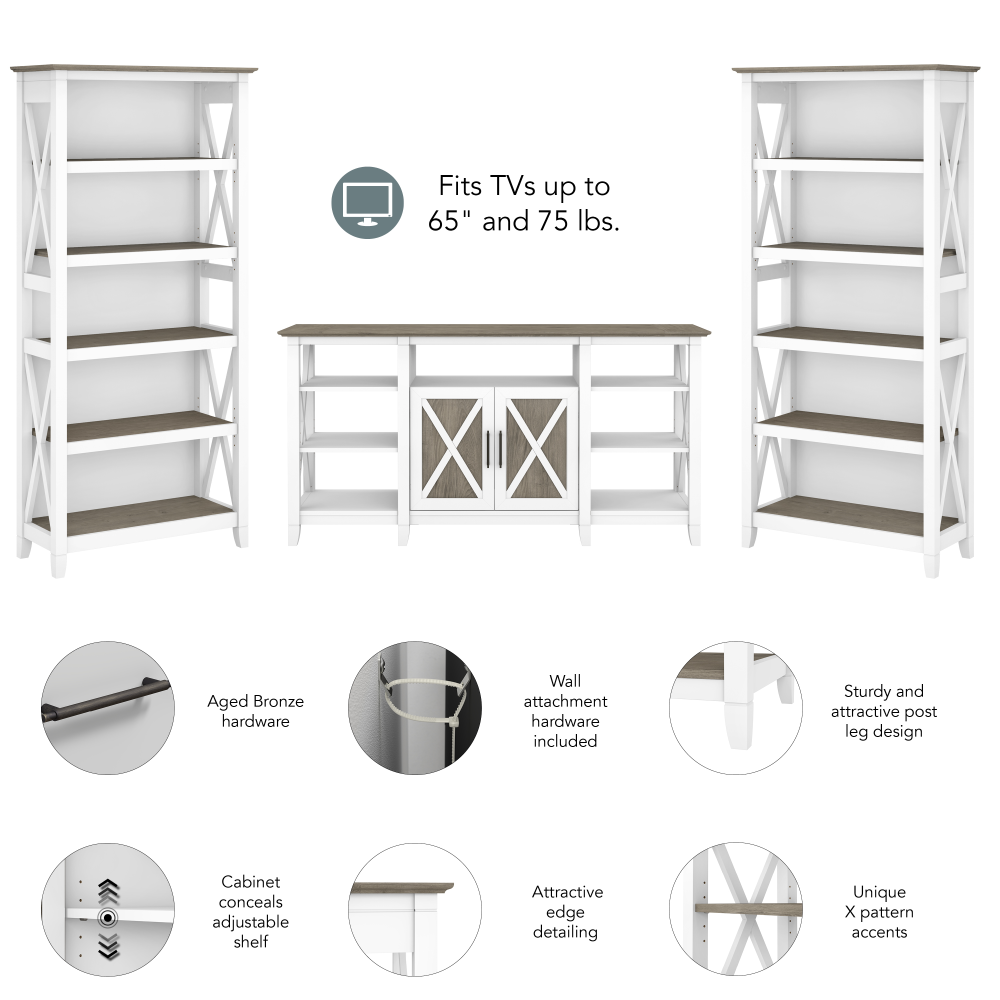 Fits TVs up to 65" and 75 lbs.

Aged Bronze hardware

Wall attachment hardware included

Sturdy and attractive post leg design

Cabinet conceals adjustable shelf

Attractive edge detailing

Unique X pattern accents