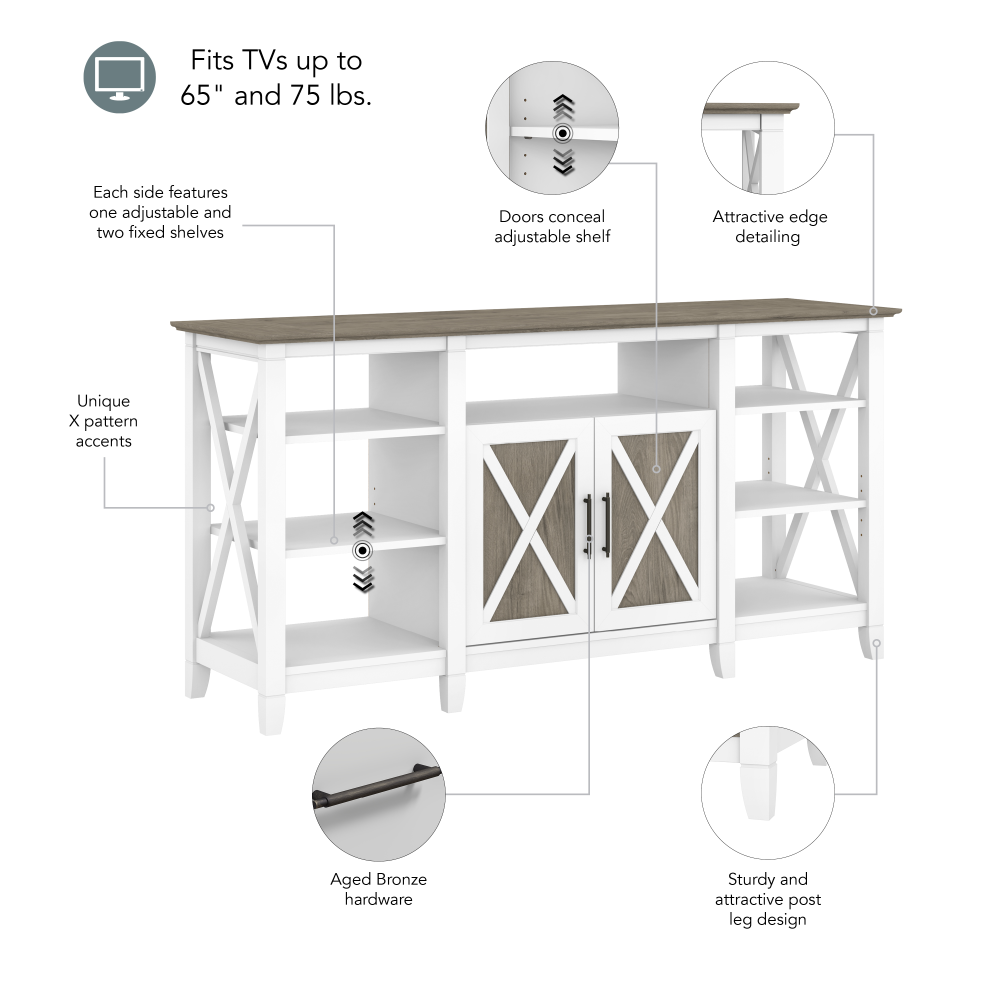 Fits TVs up to 65" and 75 lbs.

Each side features one adjustable and two fixed shelves

Doors conceal adjustable shelf

Attractive edge detailing

Unique X pattern accents

Aged Bronze hardware

Sturdy and attractive post leg design