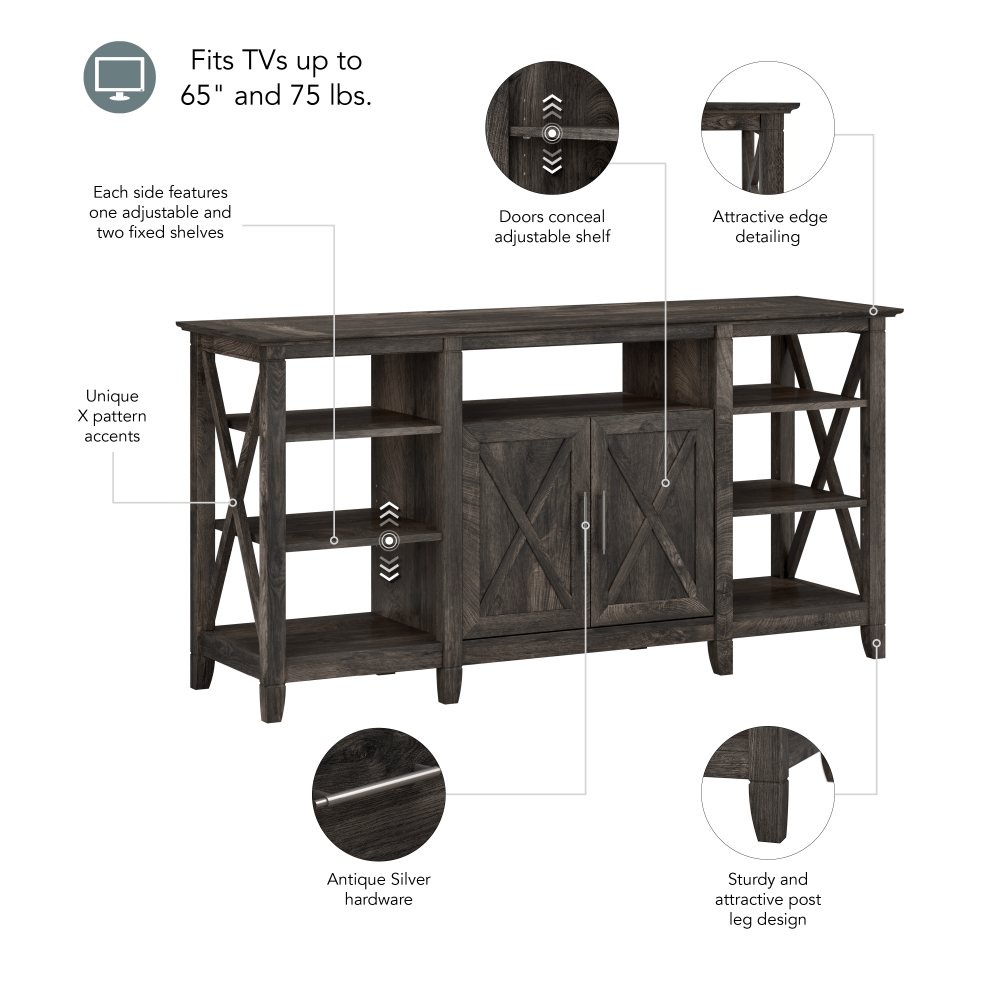 Fits TVs up to 65" and 75 lbs.

Each side features one adjustable and two fixed shelves

Doors conceal adjustable shelf

Attractive edge detailing

Unique X pattern accents

Antique Silver hardware

Sturdy and attractive post leg design