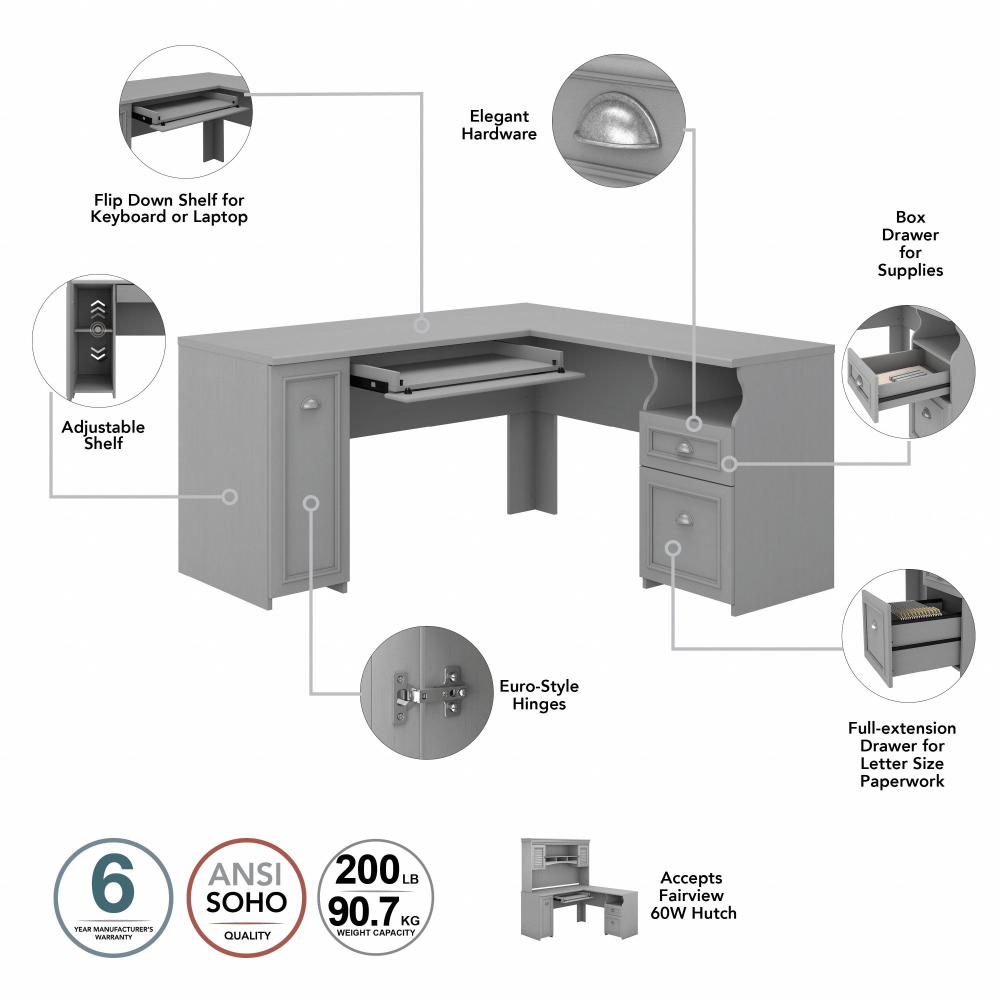 Flip Down Shelf for Keyboard or Laptop

Elegant Hardware

Box Drawer for Supplies

Adjustable Shelf

Euro-Style Hinges

Full-extension Drawer for Letter Size Paperwork

6
YEAR MANUFACTURER'S WARRANTY

ANSI SOHO
QUALITY

200 LB
90.7 KG
WEIGHT CAPACITY

Accepts Fairview 60W Hutch