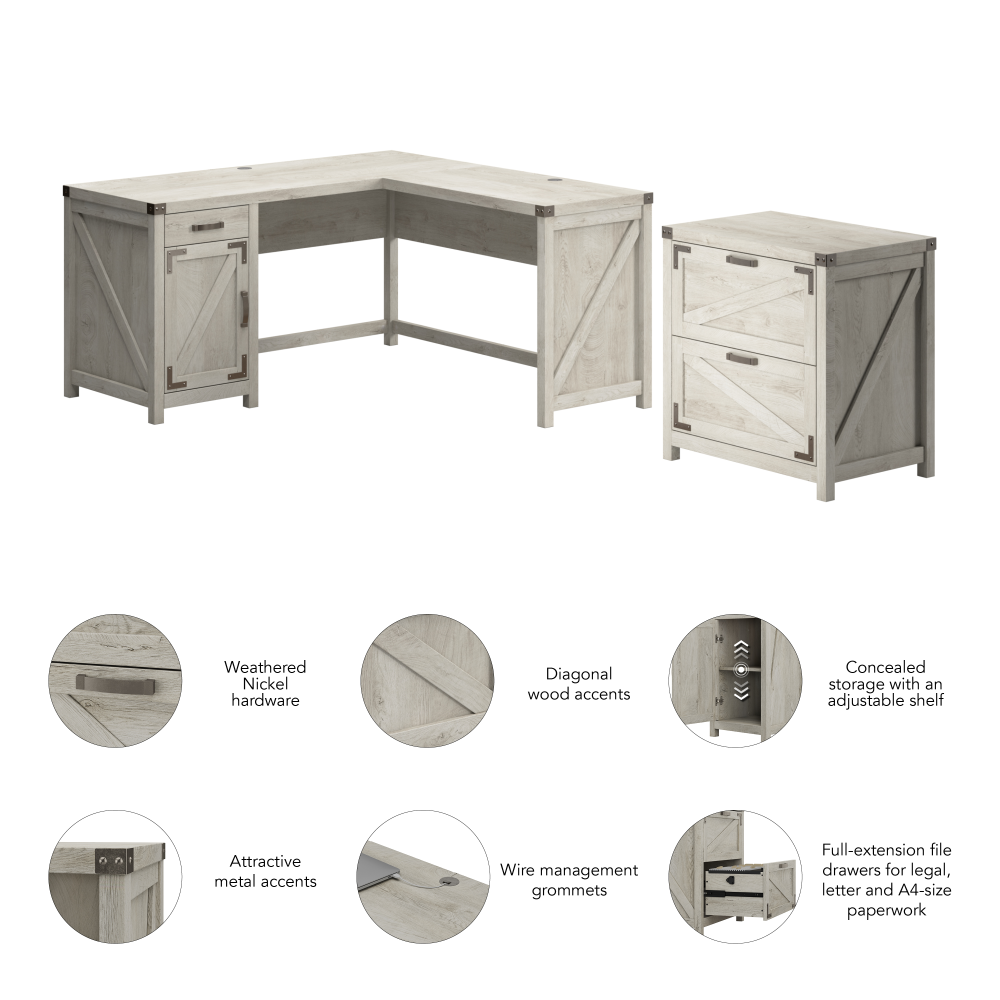 Weathered Nickel hardware

Diagonal wood accents

Concealed storage with an adjustable shelf

Attractive metal accents

Wire management grommets

Full-extension file drawers for legal, letter and A4-size paperwork