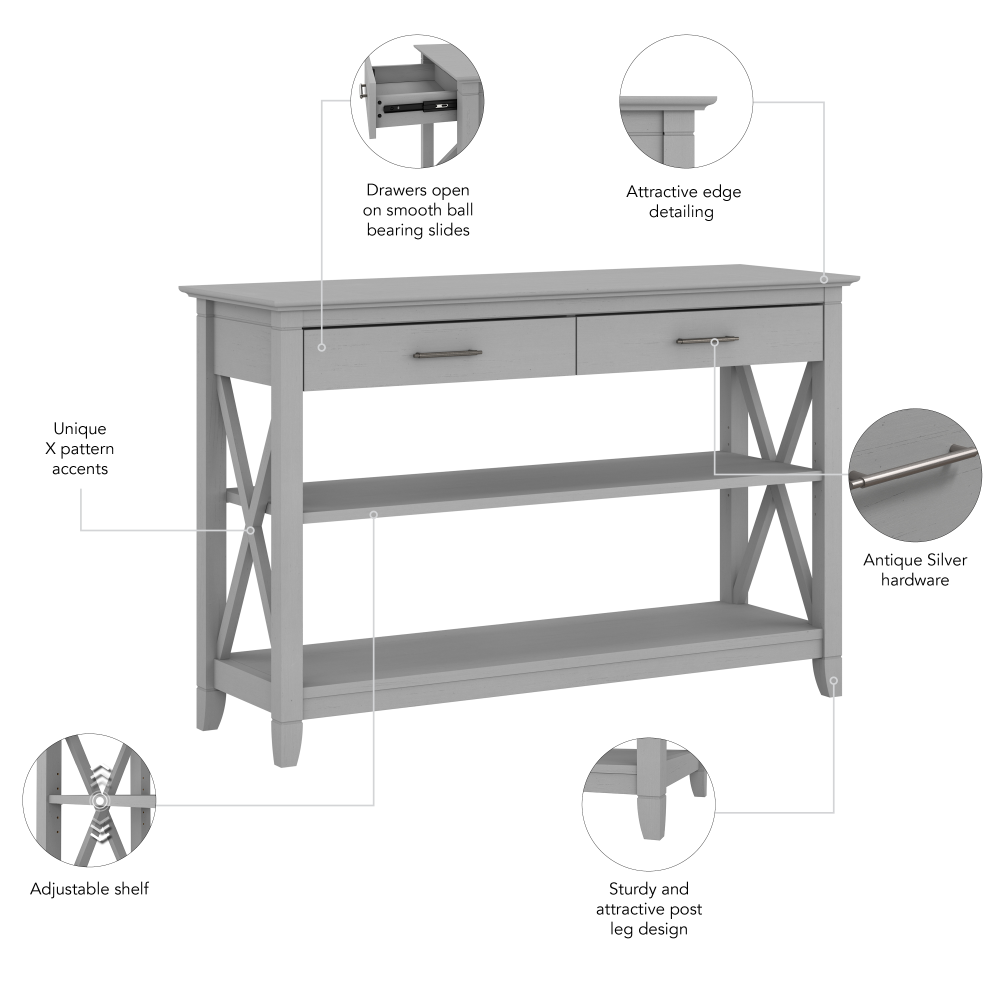 Drawers open on smooth ball bearing slides

Attractive edge detailing

Unique X pattern accents

Antique Silver hardware

Adjustable shelf

Sturdy and attractive post leg design