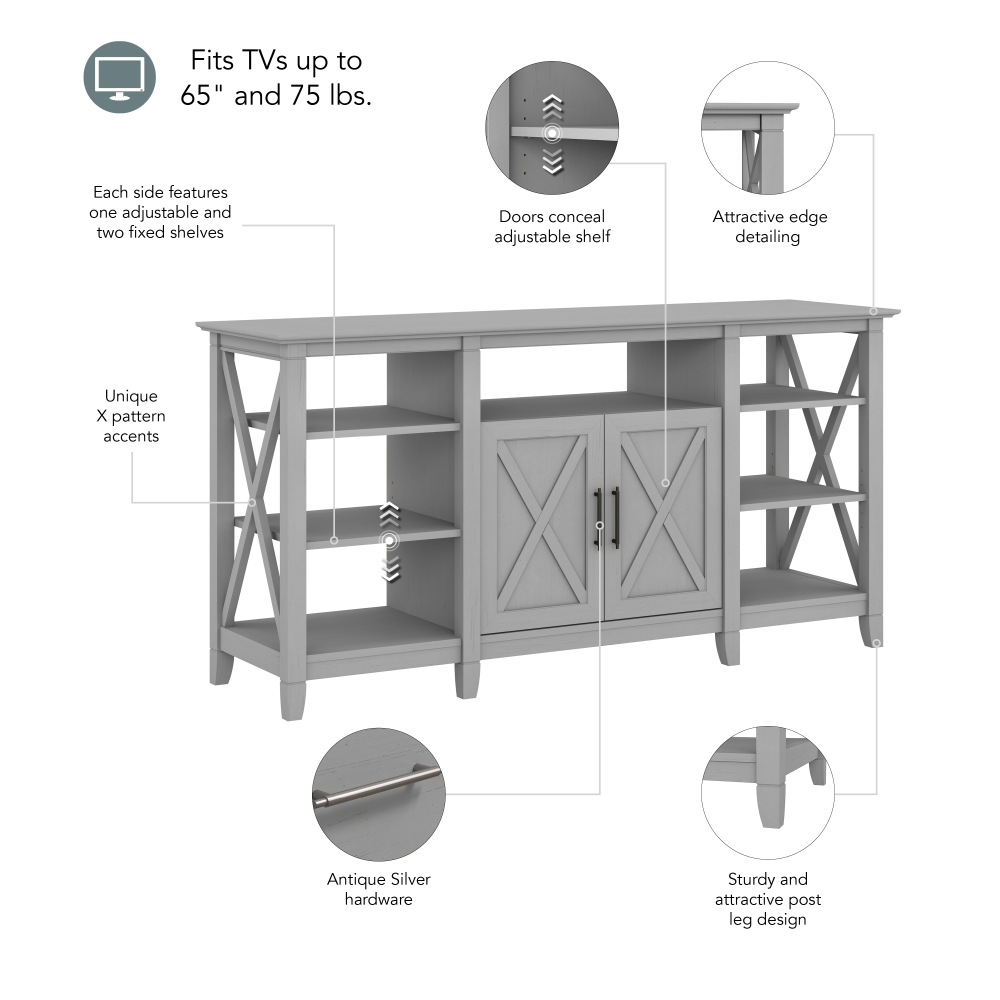 Fits TVs up to 65" and 75 lbs.

Each side features one adjustable and two fixed shelves

Doors conceal adjustable shelf

Attractive edge detailing

Unique X pattern accents

Antique Silver hardware

Sturdy and attractive post leg design