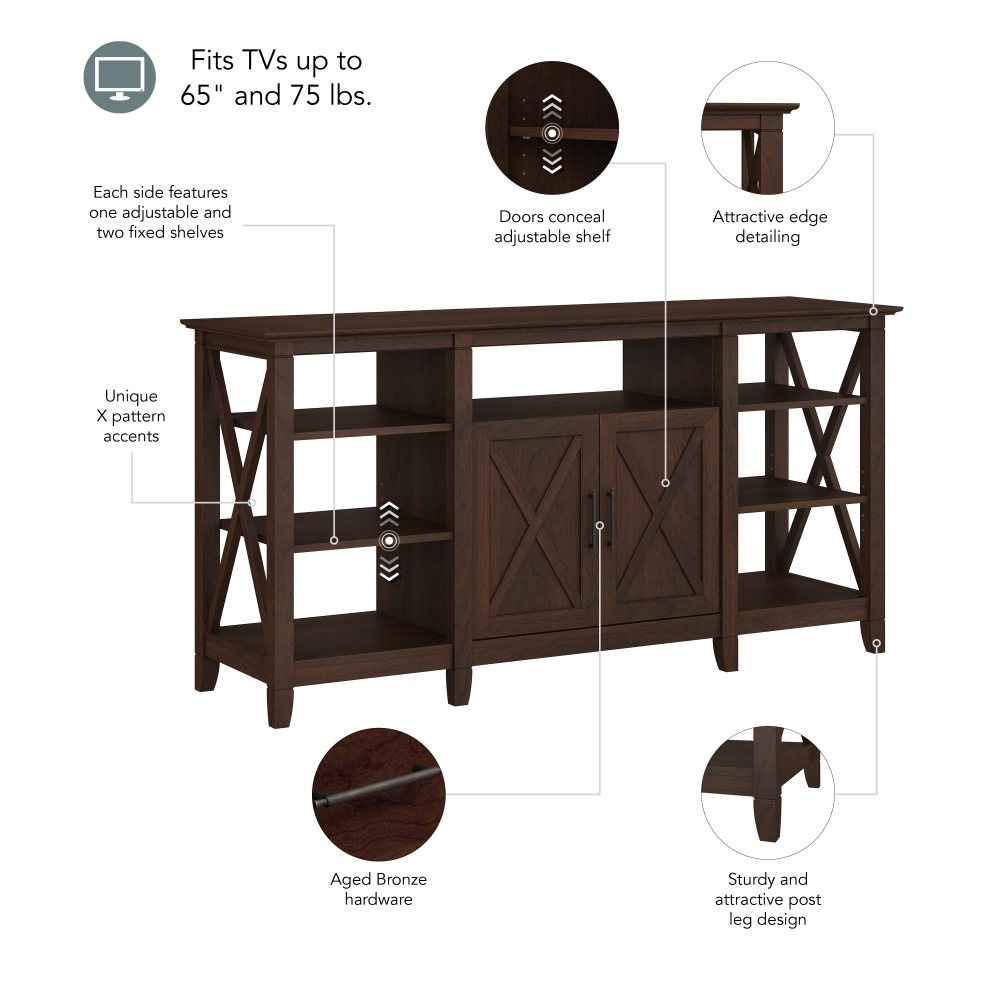 Fits TVs up to 65" and 75 lbs.

Each side features one adjustable and two fixed shelves

Doors conceal adjustable shelf

Attractive edge detailing

Unique X pattern accents

Aged Bronze hardware

Sturdy and attractive post leg design